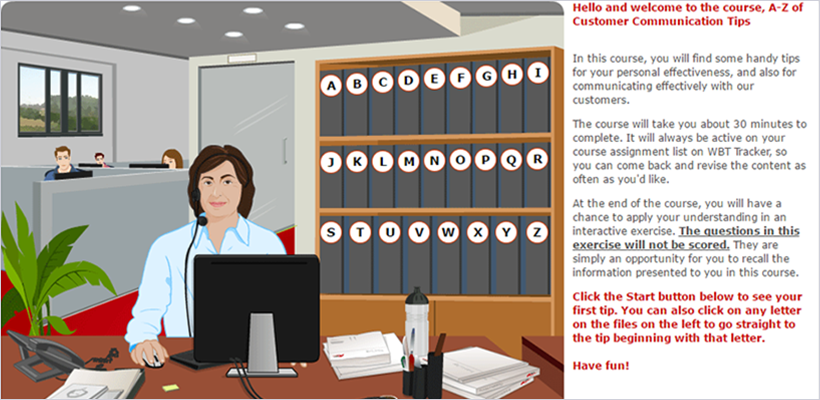 A B C D E F G H I
J K L M N O P Q R
S T U V W X Y Z

Hello and welcome to the course, A-Z of Customer Communication Tips

In this course, you will find some handy tips for your personal effectiveness, and also for communicating effectively with our customers.

The course will take you about 30 minutes to complete. It will always be active on your course assignment list on WBT Tracker, so you can come back and revise the content as often as you'd like.

At the end of the course, you will have a chance to apply your understanding in an interactive exercise. The questions in this exercise will not be scored. They are simply an opportunity for you to recall the information presented to you in this course.

Click the Start button below to see your first tip. You can also click on any letter on the files on the left to go straight to the tip beginning with that letter.

Have fun!